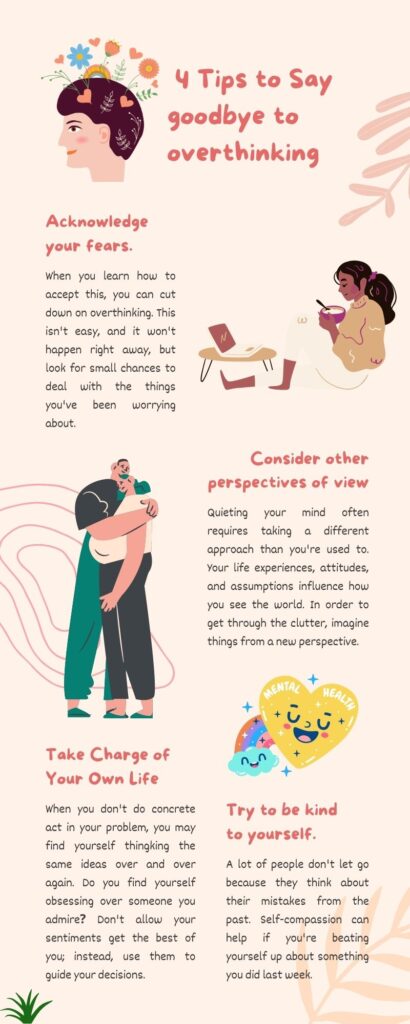 4 Tips to Say goodbye to overthinking

Acknowledge your fears.

When you learn how to accept this, you can cut down on overthinking. This isn't easy, and it won't happen right away, but look for small chances to deal with the things you've been worrying about.

Consider other perspectives of view

Quieting your mind often requires taking a different approach than you're used to. Your life experiences, attitudes, and assumptions influence how you see the world. In order to get through the clutter, imagine things from a new perspective.

MENTAL HEALTH

Take Charge of Your Own Life

When you don't do concrete act in your problem, you may find yourself thingking the same ideas over and over again. Do you find yourself obsessing over someone you admire? Don't allow your sentiments get the best of you; instead, use them to guide your decisions.

Try to be kind to yourself.

A lot of people don't let go because they think about their mistakes from the past. Self-compassion can help if you're beating yourself up about something you did last week.