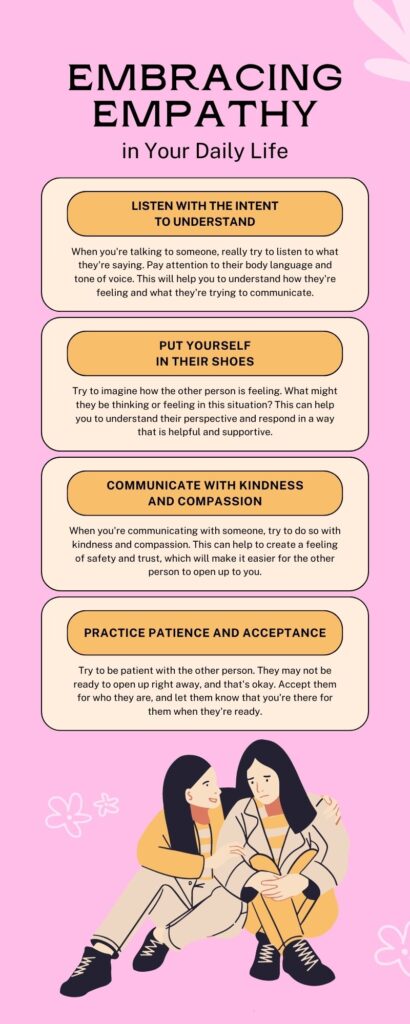 EMBRACING EMPATHY
in Your Daily Life

LISTEN WITH THE INTENT TO UNDERSTAND

When you're talking to someone, really try to listen to what they're saying. Pay attention to their body language and tone of voice. This will help you to understand how they're feeling and what they're trying to communicate.

PUT YOURSELF IN THEIR SHOES

Try to imagine how the other person is feeling. What might they be thinking or feeling in this situation? This can help you to understand their perspective and respond in a way that is helpful and supportive.

COMMUNICATE WITH KINDNESS AND COMPASSION

When you're communicating with someone, try to do so with kindness and compassion. This can help to create a feeling of safety and trust, which will make it easier for the other person to open up to you.

PRACTICE PATIENCE AND ACCEPTANCE

Try to be patient with the other person. They may not be ready to open up right away, and that's okay. Accept them for who they are, and let them know that you're there for them when they're ready.