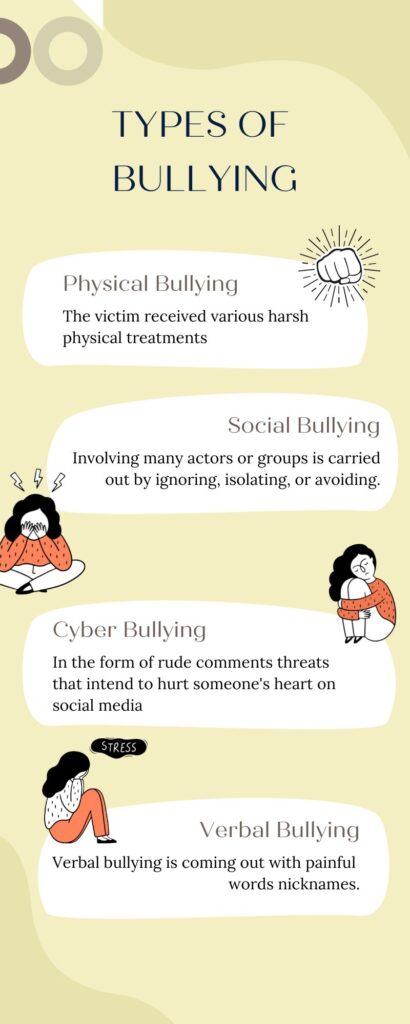 TYPES OF BULLYING

Physical Bullying

The victim received various harsh physical treatments

Social Bullying

Involving many actors or groups is carried out by ignoring, isolating, or avoiding.

Cyber Bullying

In the form of rude comments threats that intend to hurt someone's heart on social media

STRESS

Verbal Bullying

Verbal bullying is coming out with painful words nicknames.