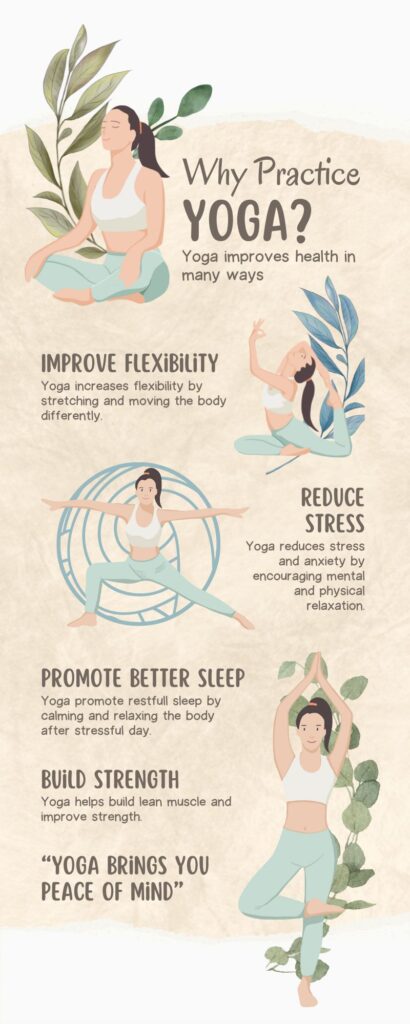 Why Practice YOGA?

Yoga improves health in many ways

IMPROVE FLEXIBILITY

Yoga increases flexibility by stretching and moving the body differently.

REDUCE STRESS

Yoga reduces stress and anxiety by encouraging mental and physical relaxation.

PROMOTE BETTER SLEEP

Yoga promote restfull sleep by calming and relaxing the body after stressful day.

BUILD STRENGTH

Yoga helps build lean muscle and improve strength.

"YOGA BRINGS YOU PEACE OF MIND"