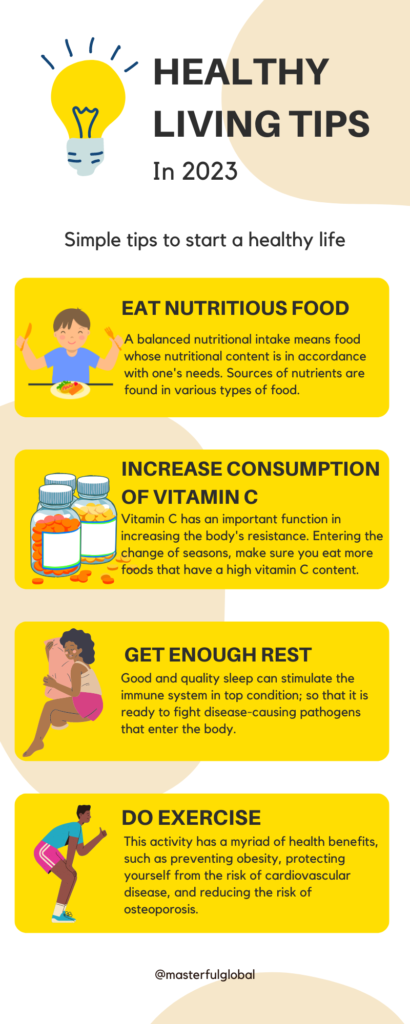 HEALTHY LIVING TIPS
In 2023

Simple tips to start a healthy life

EAT NUTRITIOUS FOOD
A balanced nutritional intake means food whose nutritional content is in accordance with one's needs. Sources of nutrients are found in various types of food.

INCREASE CONSUMPTION OF VITAMIN C
Vitamin C has an important function in increasing the body's resistance. Entering the change of seasons, make sure you eat more foods that have a high vitamin C content.

GET ENOUGH REST
Good and quality sleep can stimulate the immune system in top condition; so that it is ready to fight disease-causing pathogens that enter the body.

DO EXERCISE
This activity has a myriad of health benefits, such as preventing obesity, protecting yourself from the risk of cardiovascular disease, and reducing the risk of osteoporosis.

@masterfulglobal