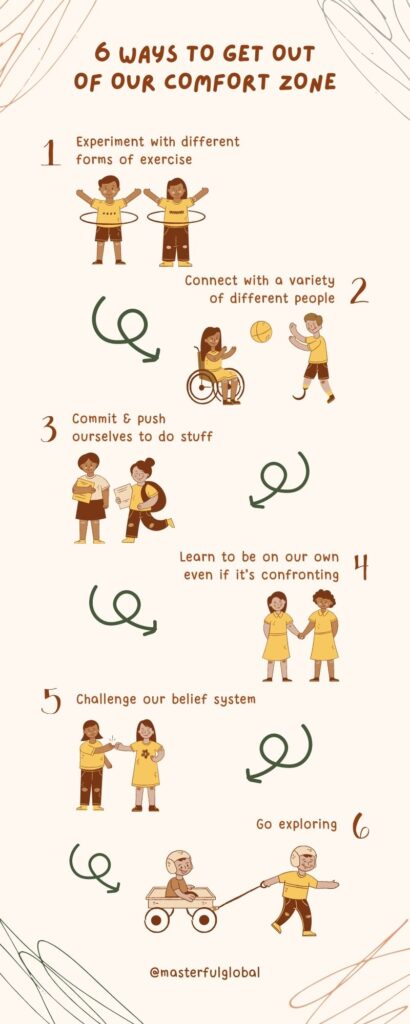 6 WAYS TO GET OUT OF OUR COMFORT ZONE

1 Experiment with different forms of exercise

Connect with a variety of different people 2

3 Commit & push ourselves to do stuff

Learn to be on our own even if it's confronting 4

5 Challenge our belief system

Go exploring 6

@masterfulglobal