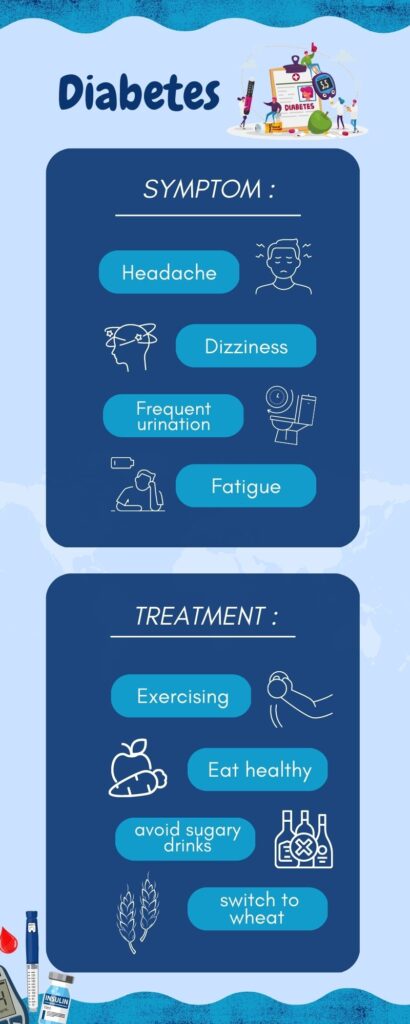 Diabetes

DIABETES

SYMPTOM :

Headache

Dizziness

Frequent urination

Fatigue

TREATMENT :

Exercising

Eat healthy

avoid sugary drinks

switch to wheat

INSULIN