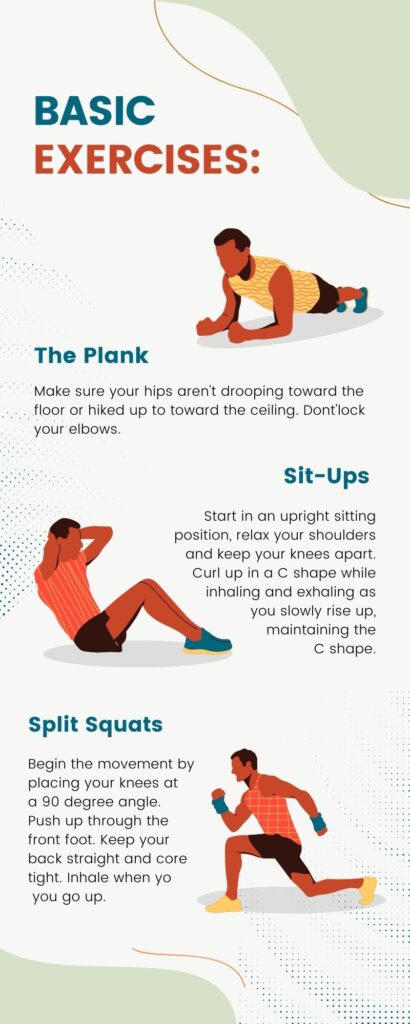 BASIC EXERCISES:

The Plank

Make sure your hips aren't drooping toward the floor or hiked up to toward the ceiling. Dont'lock your elbows.

Sit-Ups

Start in an upright sitting position, relax your shoulders and keep your knees apart. Curl up in a C shape while inhaling and exhaling as you slowly rise up, maintaining the C shape.

Split Squats

Begin the movement by placing your knees at a 90 degree angle. Push up through the front foot. Keep your back straight and core tight. Inhale when yo you go up.