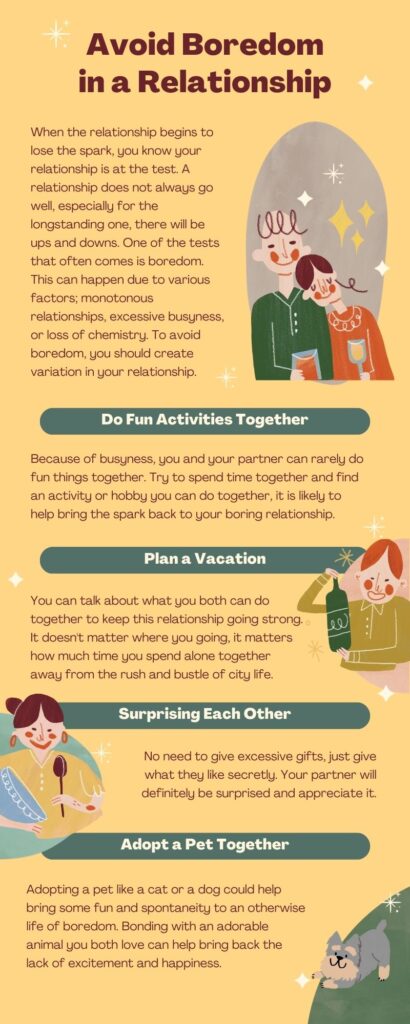 Avoid Boredom in a Relationship

When the relationship begins to lose the spark, you know your relationship is at the test. A relationship does not always go well, especially for the longstanding one, there will be ups and downs. One of the tests that often comes is boredom. This can happen due to various factors; monotonous relationships, excessive busyness, or loss of chemistry. To avoid boredom, you should create variation in your relationship.

Do Fun Activities Together

Because of busyness, you and your partner can rarely do fun things together. Try to spend time together and find an activity or hobby you can do together, it is likely to help bring the spark back to your boring relationship.

Plan a Vacation

You can talk about what you both can do together to keep this relationship going strong. It doesn't matter where you going, it matters how much time you spend alone together away from the rush and bustle of city life.

Surprising Each Other

No need to give excessive gifts, just give what they like secretly. Your partner will definitely be surprised and appreciate it.

Adopt a Pet Together

Adopting a pet like a cat or a dog could help bring some fun and spontaneity to an otherwise life of boredom. Bonding with an adorable animal you both love can help bring back the lack of excitement and happiness.