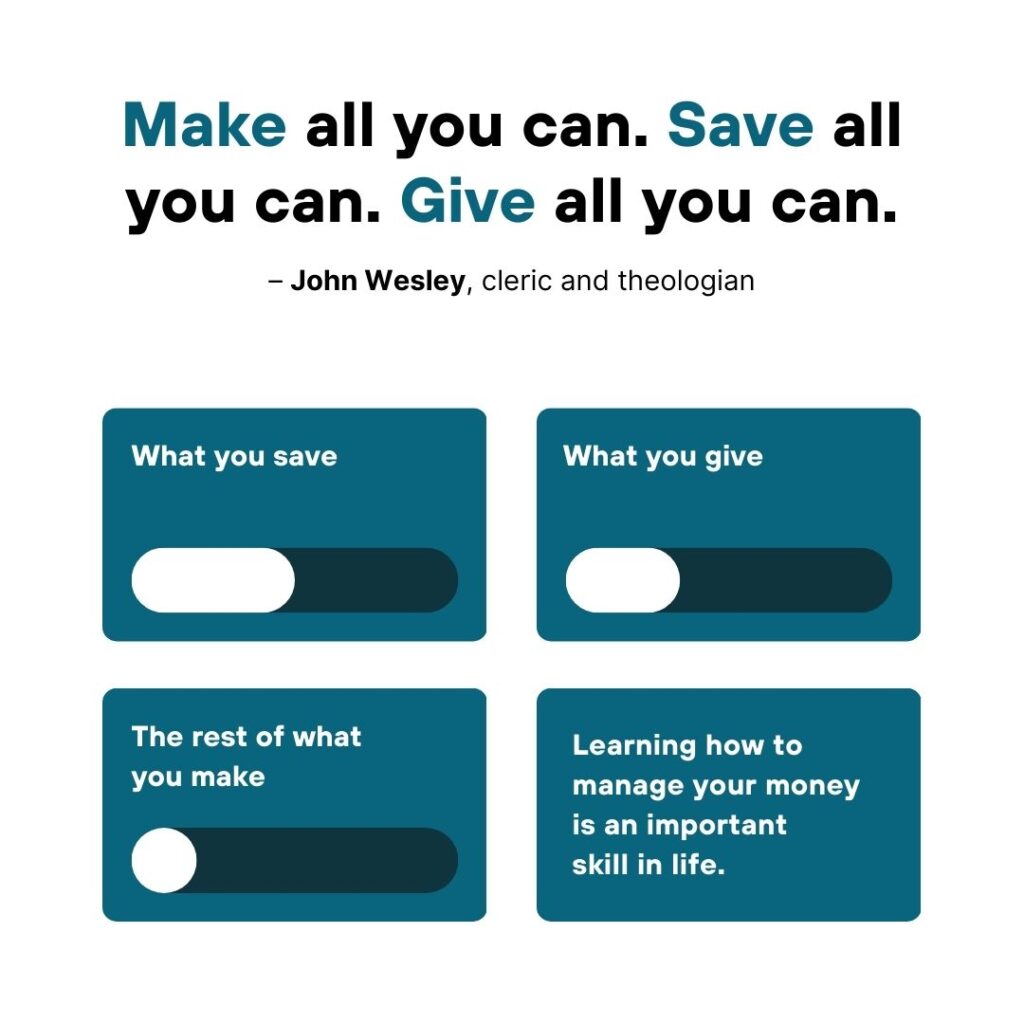 Make all you can. Save all you can. Give all you can.

– John Wesley, cleric and theologian

What you save

What you give

The rest of what you make

Learning how to manage your money is an important skill in life.